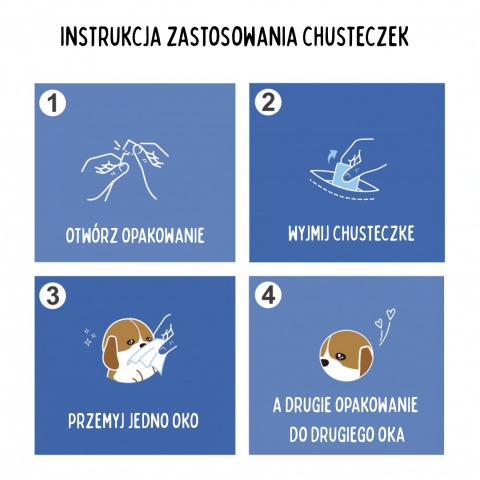 INSTRUKCJA ZASTOSOWANIA CHUSTECZEK

1

OTWÓRZ OPAKOWANIE

2

WYJMIJ CHUSTECZKE

3

PRZEMYJ JEDNO OKO

4

A DRUGIE OPAKOWANIE DO DRUGIEGO OKA